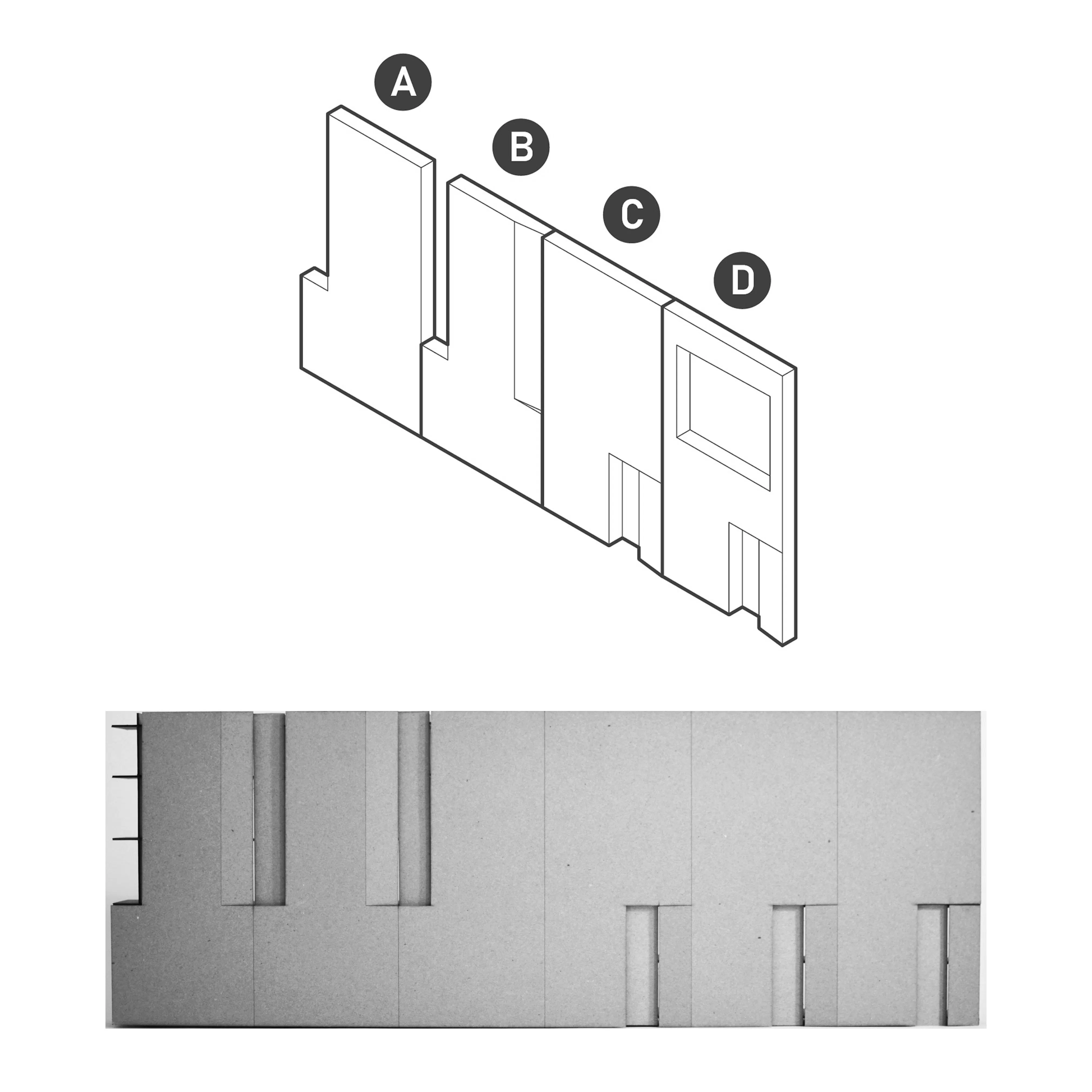 A
B
C
D